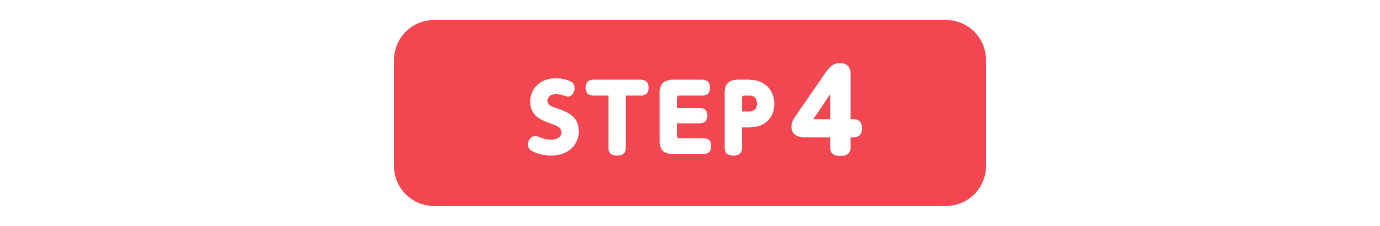 STEP4